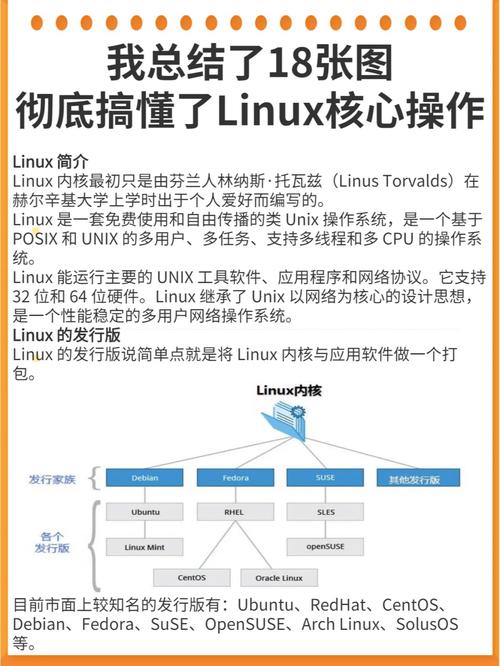 我总结了18张图
彻底搞懂了Linux核心操作

Linux 简介
Linux 内核最初只是由芬兰人林纳斯·托瓦兹（Linus Torvalds）在赫尔辛基大学上学时出于个人爱好而编写的。
Linux 是一套免费使用和自由传播的类 Unix 操作系统，是一个基于 POSIX 和 UNIX 的多用户、多任务、支持多线程和多 CPU 的操作系统。
Linux 能运行主要的 UNIX 工具软件、应用程序和网络协议。它支持 32 位和 64 位硬件。Linux 继承了 Unix 以网络为核心的设计思想，是一个性能稳定的多用户网络操作系统。
Linux 的发行版
Linux 的发行版说简单点就是将 Linux 内核与应用软件做一个打包。

Linux内核
发行家族
Debian
Fedora
SUSE
其他发行版
各个发行版
Ubuntu
RHEL
SLES
Linux Mint
openSUSE
CentOS
Oracle Linux

目前市面上较知名的发行版有：Ubuntu、RedHat、CentOS、Debian、Fedora、SuSE、OpenSUSE、Arch Linux、SolusOS 等。